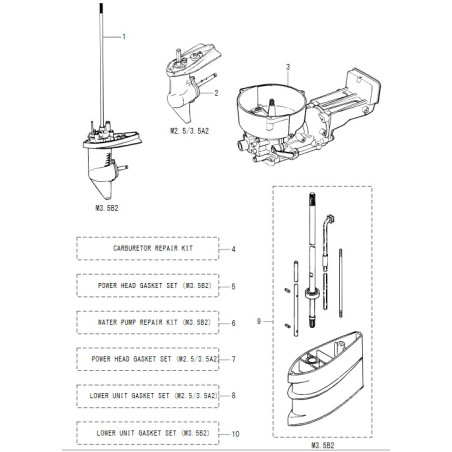 1

2

M2.5/3.5A2

3

M3.5B2

CARBURETOR REPAIR KIT

4

POWER HEAD GASKET SET (M3.5B2)

5

WATER PUMP REPAIR KIT (M3.5B2)

6

POWER HEAD GASKET SET (M2.5/3.5A2)

7

LOWER UNIT GASKET SET (M2.5/3.5A2)

8

LOWER UNIT GASKET SET (M3.5B2)

10

9

M3.5B2