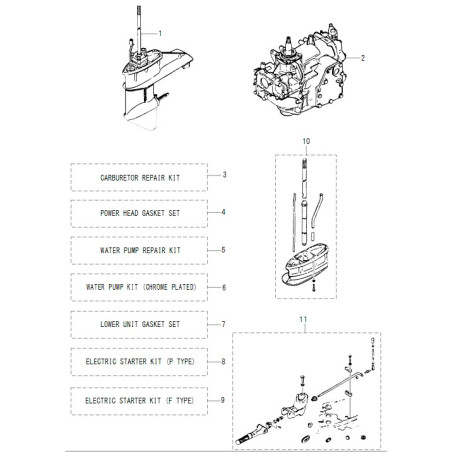 1

2

10

CARBURETOR REPAIR KIT

3

POWER HEAD GASKET SET

4

WATER PUMP REPAIR KIT

5

WATER PUMP KIT (CHROME PLATED)

6

LOWER UNIT GASKET SET

7

11

ELECTRIC STARTER KIT (P TYPE)

8

ELECTRIC STARTER KIT (F TYPE)

9