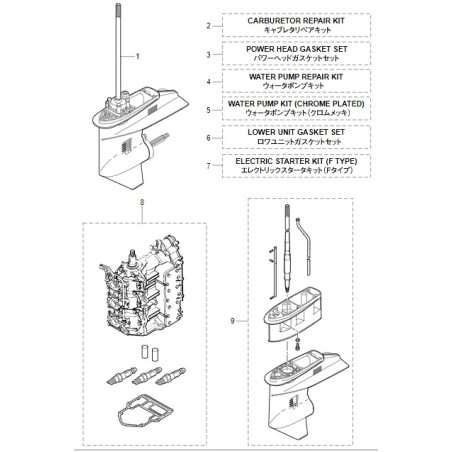 1

2
CARBURETOR REPAIR KIT
キャブレタリペアキット

3
POWER HEAD GASKET SET
パワーヘッドガスケットセット

4
WATER PUMP REPAIR KIT
ウォータポンプキット

5
WATER PUMP KIT (CHROME PLATED)
ウォータポンプキット(クロムメッキ)

6
LOWER UNIT GASKET SET
ロワユニットガスケットセット

7
ELECTRIC STARTER KIT (F TYPE)
エレクトリックスタータキット(Fタイプ)

8

9