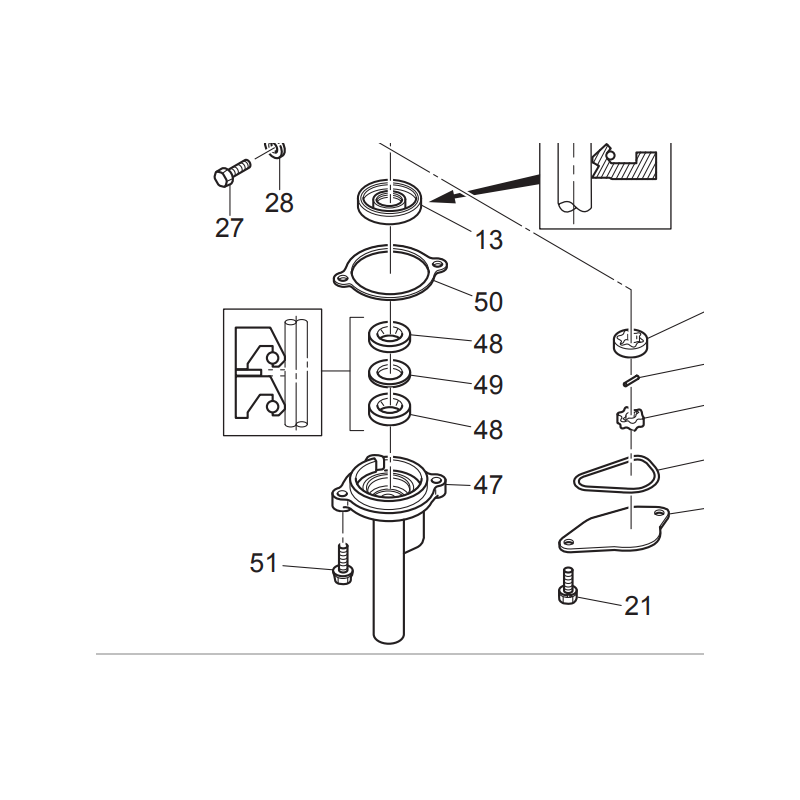 27
28
13
50
48
49
48
47
51
21