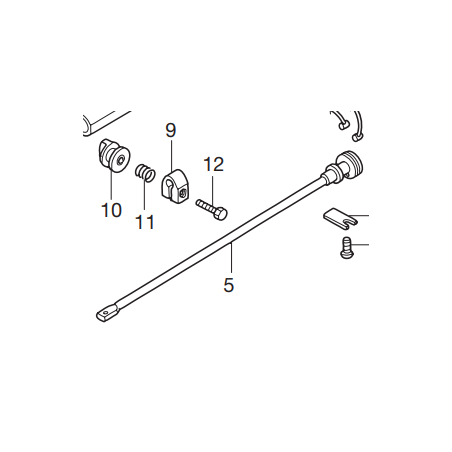 9
12
10
11
5