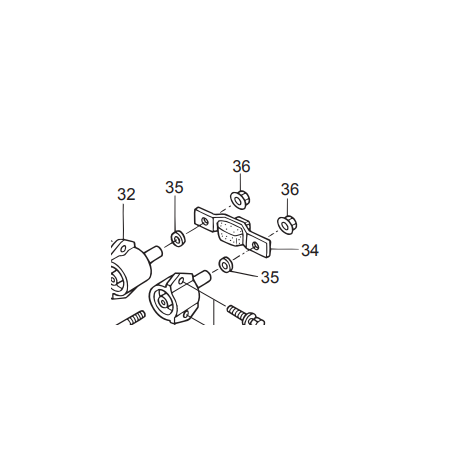 36
35
36
32
34
35